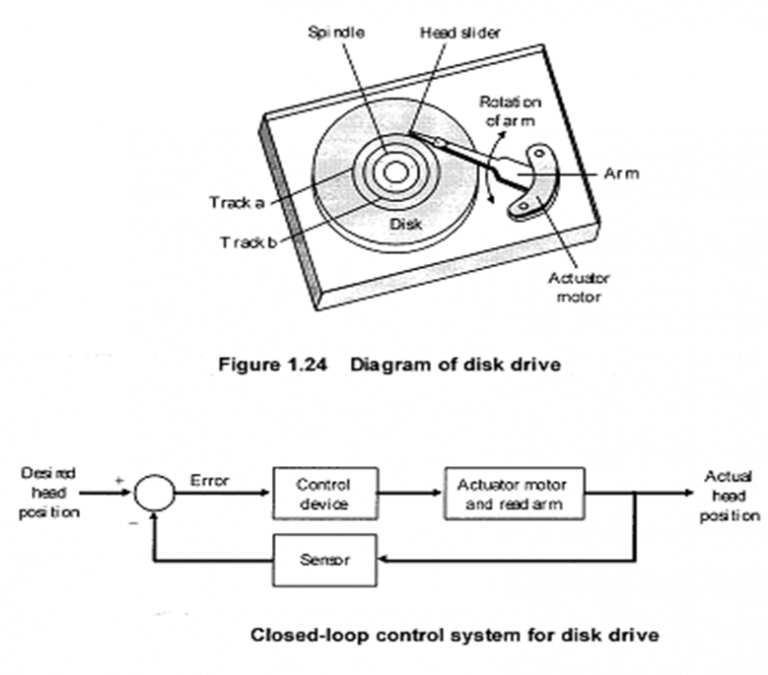 Spindle
Head slider
Rotation of arm
Arm
Track a
Track b
Disk
Actuator motor

Figure 1.24 Diagram of disk drive

Desired head position
+
−
Error
Control device
Actuator motor and read arm
Actual head position
Sensor

Closed-loop control system for disk drive